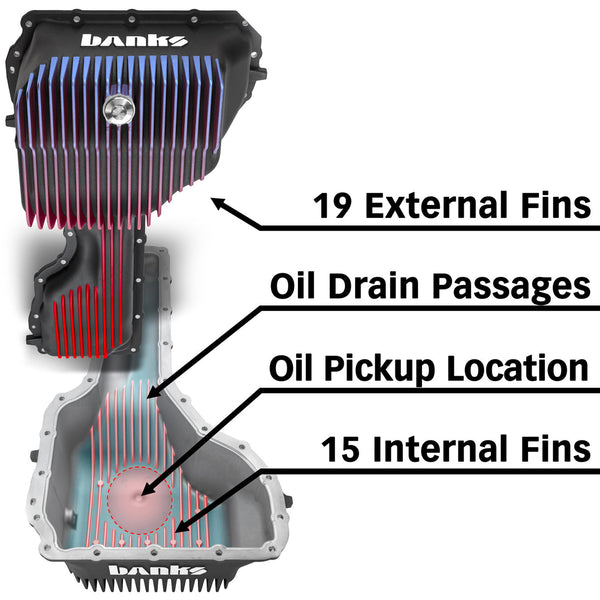 banks

19 External Fins

Oil Drain Passages

Oil Pickup Location

15 Internal Fins

banks